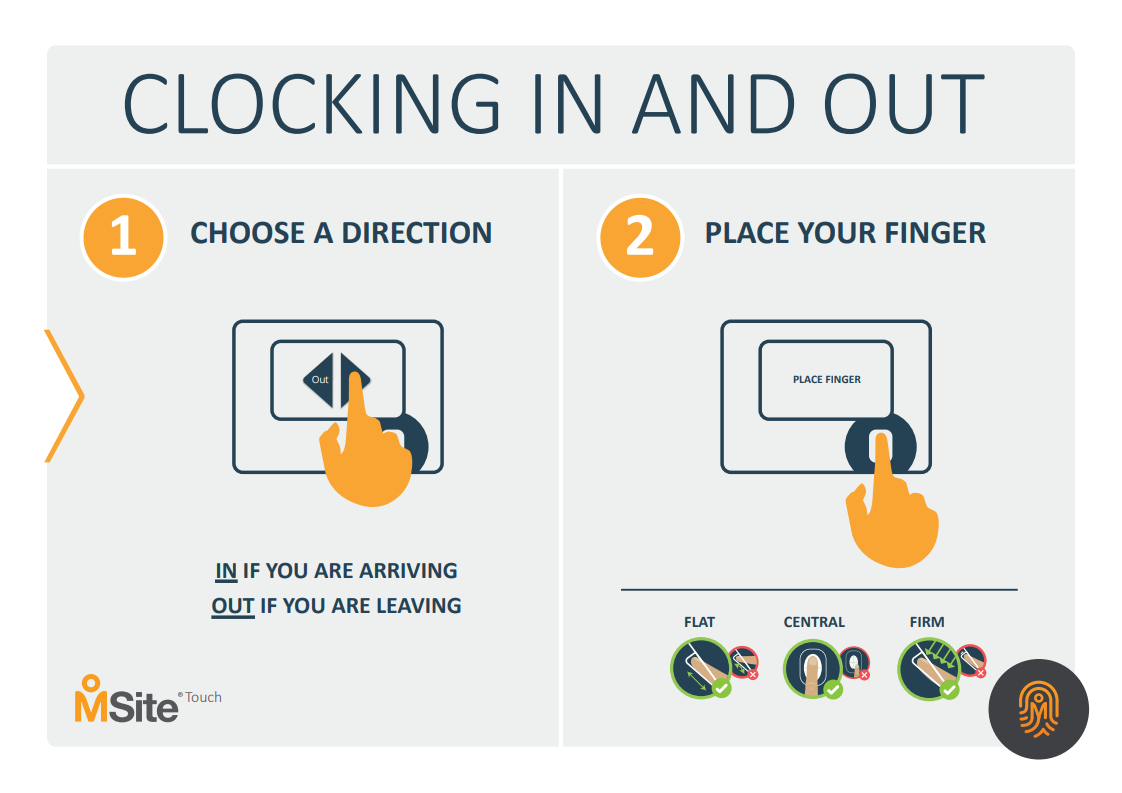 CLOCKING IN AND OUT

1 CHOOSE A DIRECTION

Out

IN IF YOU ARE ARRIVING
OUT IF YOU ARE LEAVING

MSite® Touch

2 PLACE YOUR FINGER

PLACE FINGER

FLAT

CENTRAL

FIRM